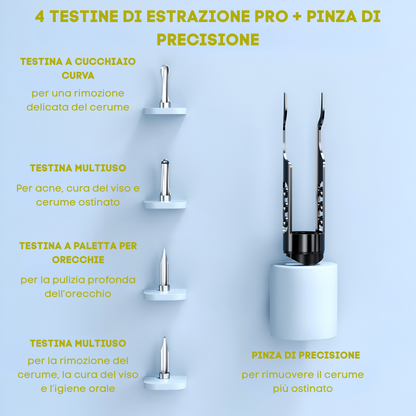 4 TESTINE DI ESTRAZIONE PRO + PINZA DI PRECISIONE

TESTINA A CUCCHIAIO CURVA

per una rimozione delicata del cerume

TESTINA MULTIUSO

Per acne, cura del viso e cerume ostinato

TESTINA A PALETTA PER ORECCHIE

per la pulizia profonda dell'orecchio

TESTINA MULTIUSO

per la rimozione del cerume, la cura del viso e l'igiene orale

PINZA DI PRECISIONE

per rimuovere il cerume più ostinato