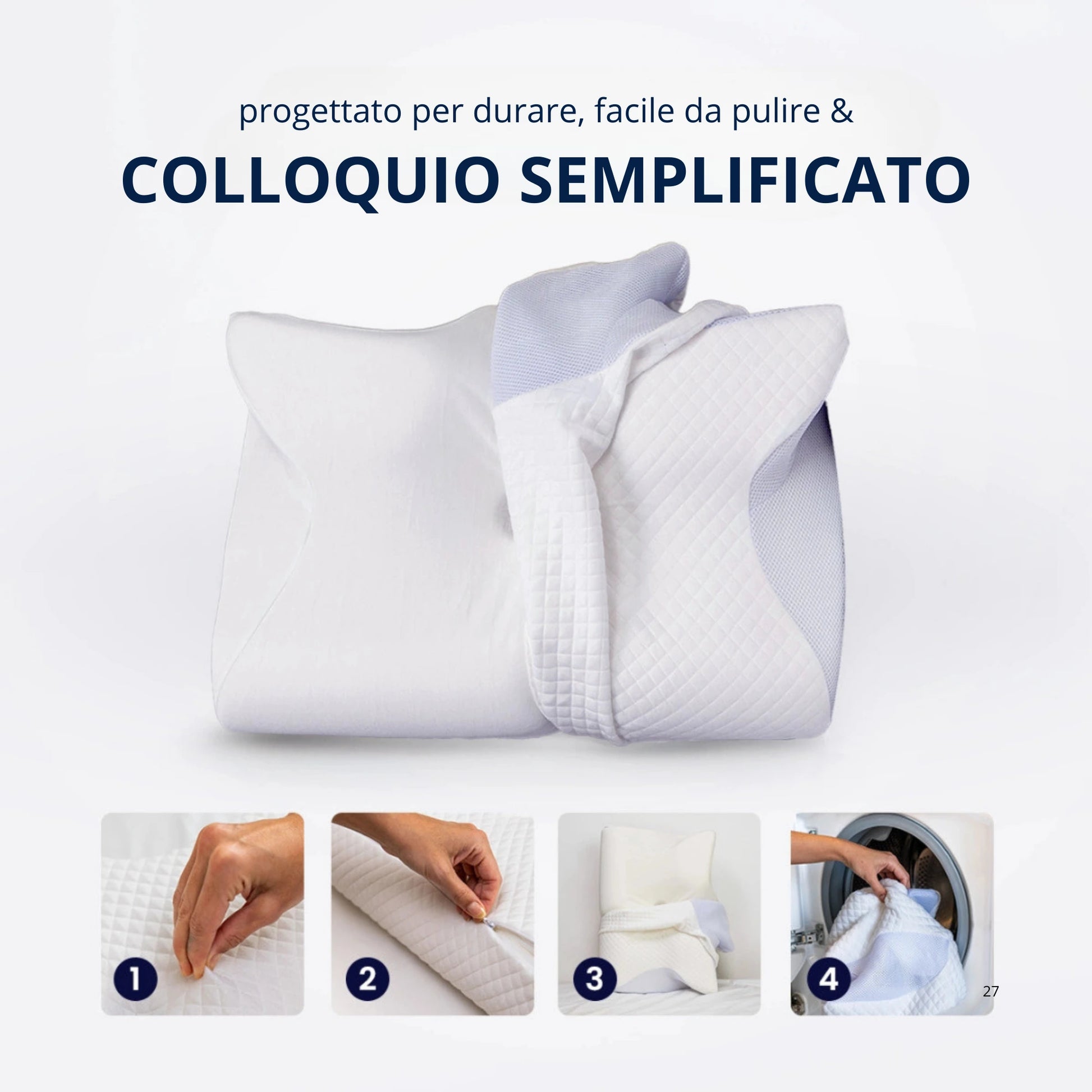 progettato per durare, facile da pulire &

COLLOQUIO SEMPLIFICATO

1

2

3

4

27