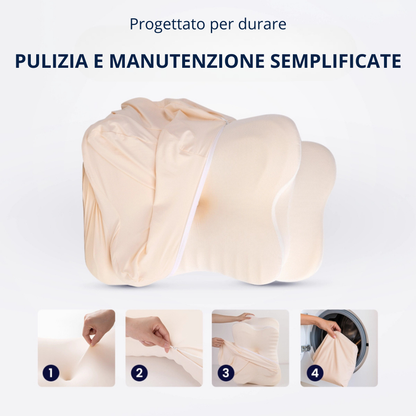 Progettato per durare

PULIZIA E MANUTENZIONE SEMPLIFICATE

1

2

3

4