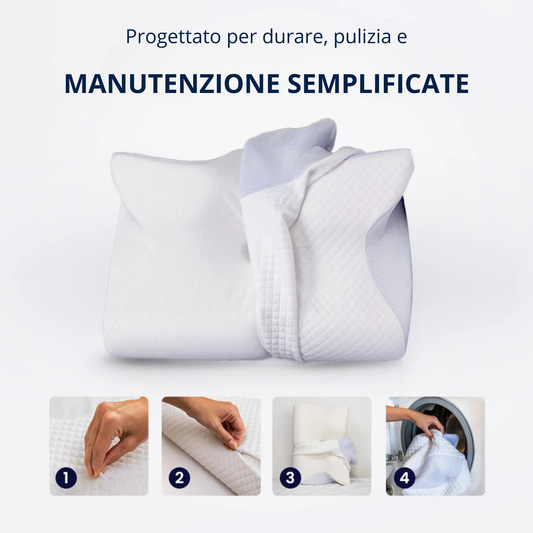 Progettato per durare, pulizia e

MANUTENZIONE SEMPLIFICATE

1

2

3

4